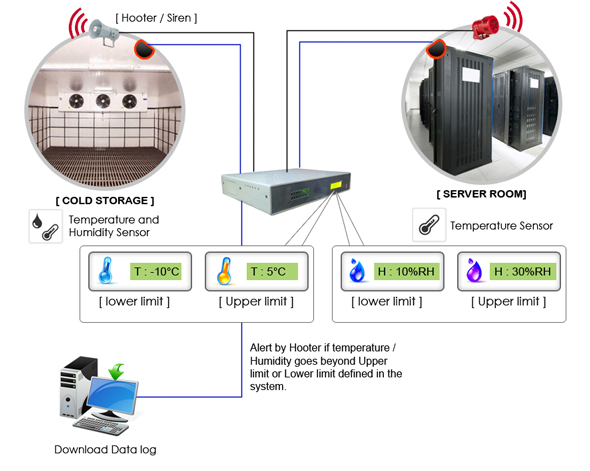 [ Hooter / Siren ]

[ COLD STORAGE ]

Temperature and Humidity Sensor

[ SERVER ROOM]

Temperature Sensor

T : -10°C

[ lower limit ]

T : 5°C

[ Upper limit ]

H : 10%RH

[ lower limit ]

H : 30%RH

[ Upper limit ]

Alert by Hooter if temperature / Humidity goes beyond Upper limit or Lower limit defined in the system.

Download Data log