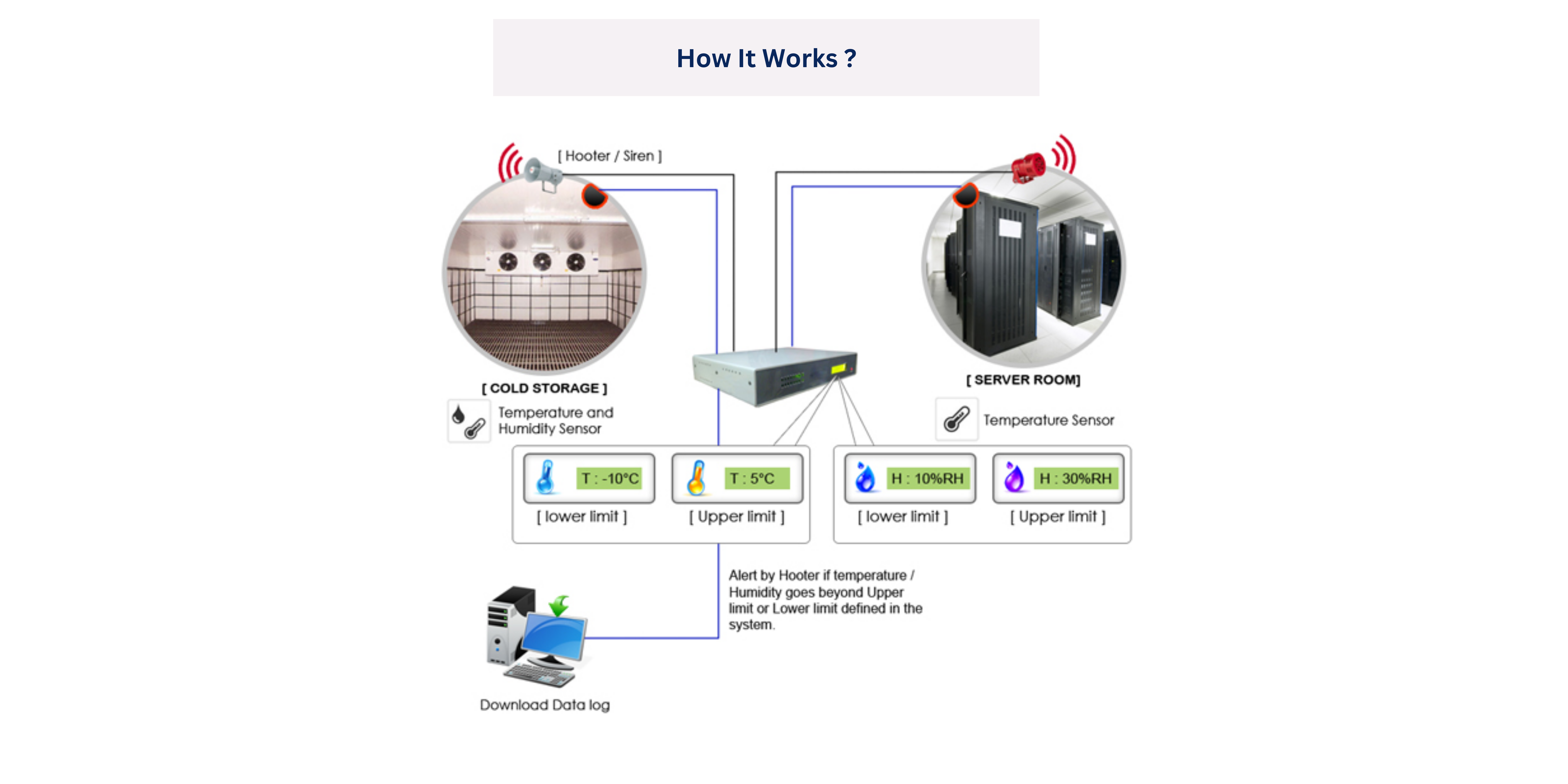 How It Works ?

[ Hooter / Siren ]

[ COLD STORAGE ]

Temperature and Humidity Sensor

[ SERVER ROOM]

Temperature Sensor

T : -10°C

[ lower limit ]

T : 5°C

[ Upper limit ]

H : 10%RH

[ lower limit ]

H : 30%RH

[ Upper limit ]

Alert by Hooter if temperature / Humidity goes beyond Upper limit or Lower limit defined in the system.

Download Data log